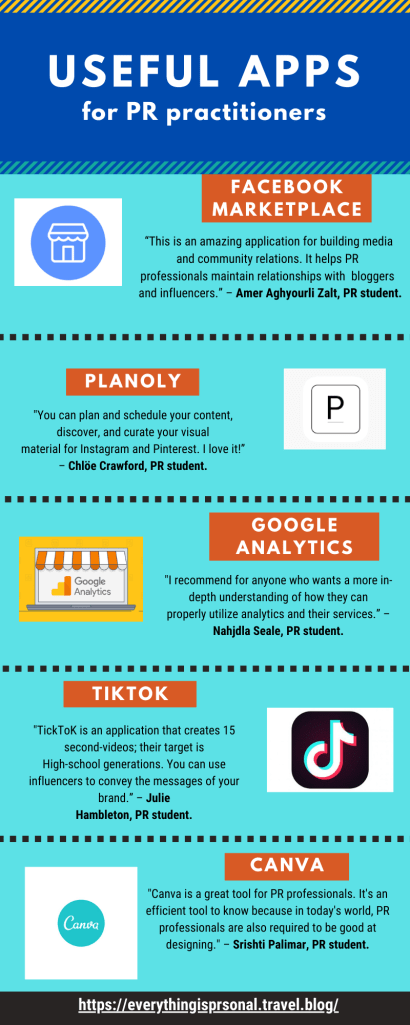 USEFUL APPS
for PR practitioners

FACEBOOK MARKETPLACE

"This is an amazing application for building media and community relations. It helps PR professionals maintain relationships with bloggers and influencers." – Amer Aghyourli Zalt, PR student.

PLANOLY

P

"You can plan and schedule your content, discover, and curate your visual material for Instagram and Pinterest. I love it!" – Chlöe Crawford, PR student.

GOOGLE ANALYTICS

Google Analytics

"I recommend for anyone who wants a more in-depth understanding of how they can properly utilize analytics and their services." – Nahjdla Seale, PR student.

TIKTOK

"TickToK is an application that creates 15 second-videos; their target is High-school generations. You can use influencers to convey the messages of your brand." – Julie Hambleton, PR student.

CANVA

Canva

"Canva is a great tool for PR professionals. It's an efficient tool to know because in today's world, PR professionals are also required to be good at designing." – Srishti Palimar, PR student.

https://everythingisprsonal.travel.blog/